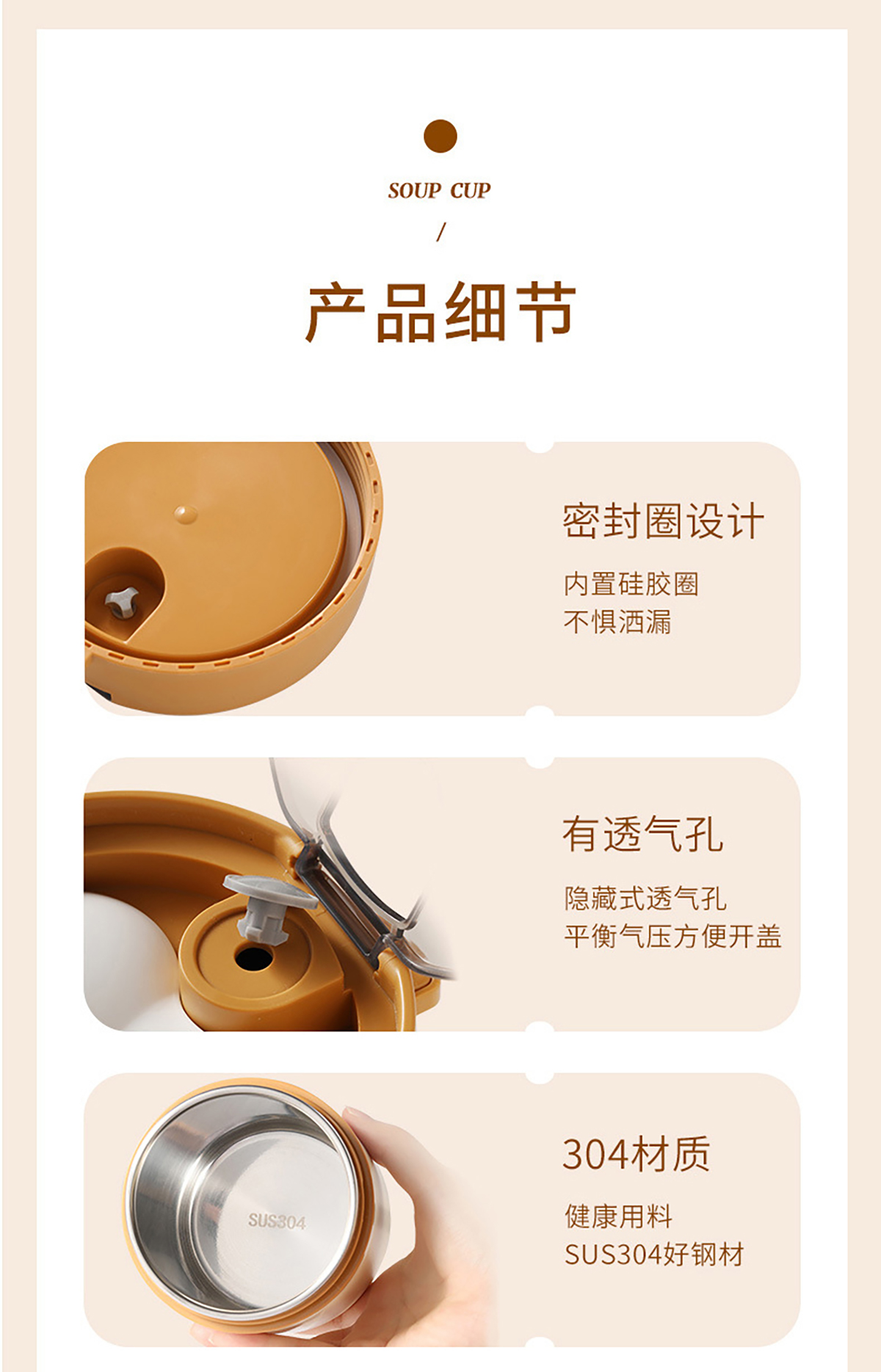 SOUP CUP

/

产品细节

密封圈设计

内置硅胶圈
不惧洒漏

有透气孔

隐藏式透气孔
平衡气压方便开盖

SUS304

304材质

健康用料
SUS304好钢材